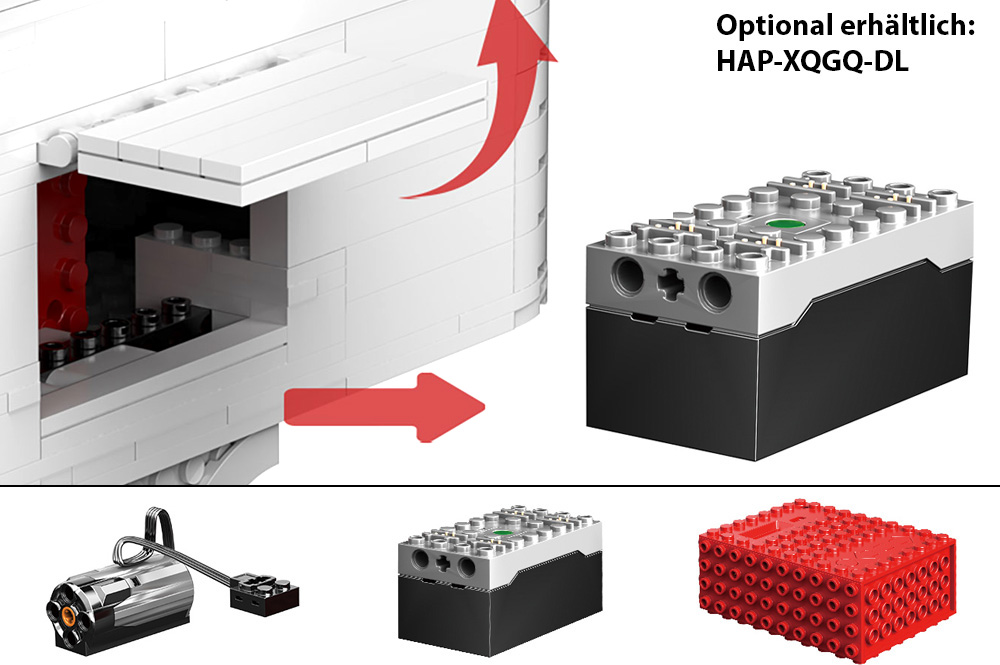 Optional erhältlich:
HAP-XQGQ-DL